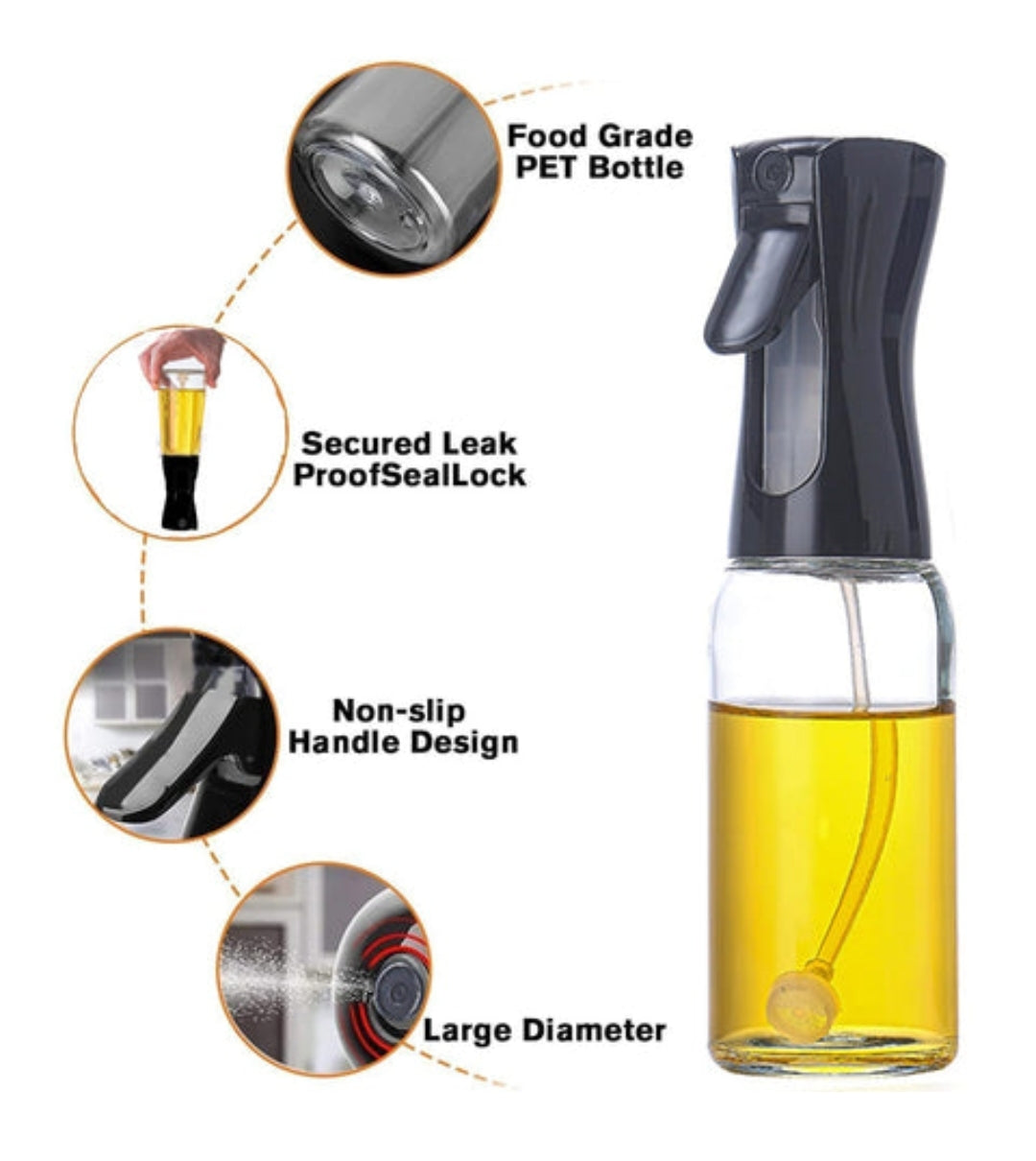 Food Grade
PET Bottle

Secured Leak
ProofSealLock

Non-slip
Handle Design

Large Diameter